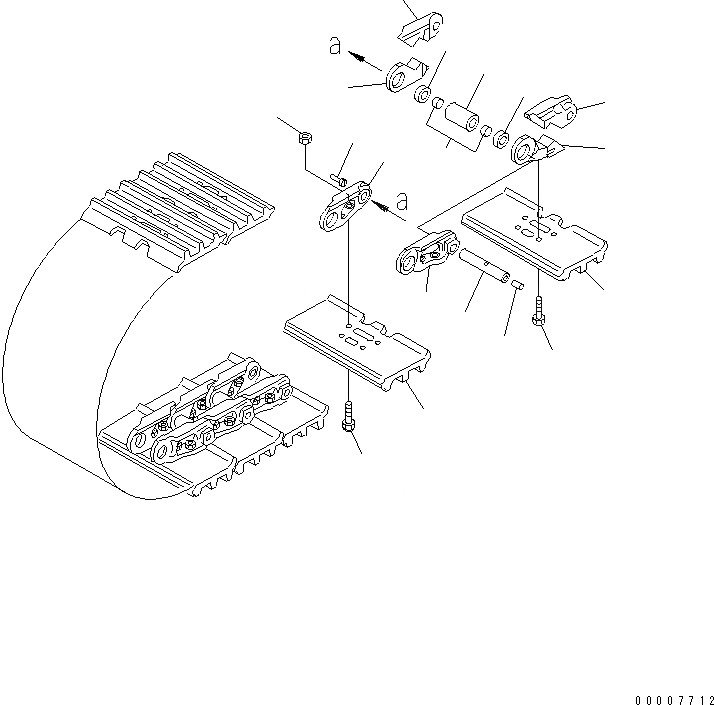 a

a

00007712