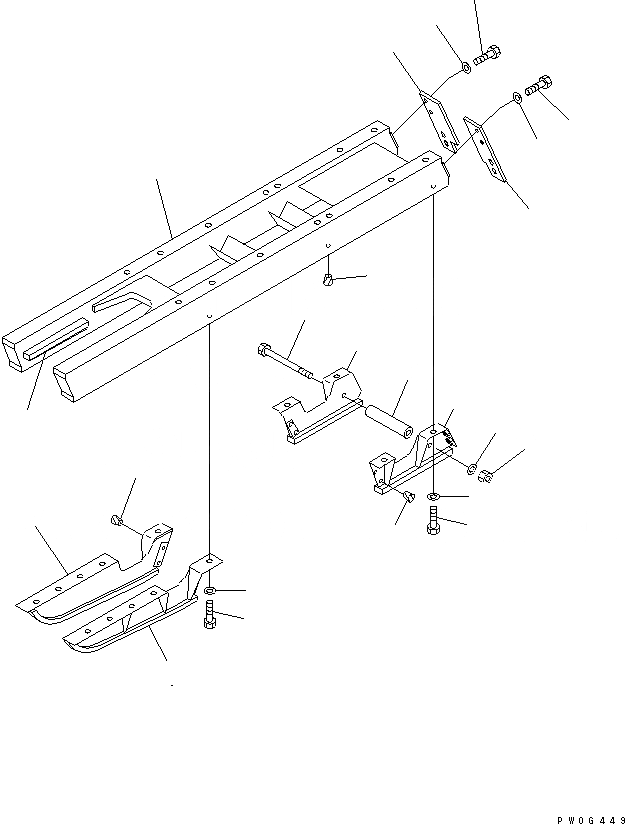 PW0G449