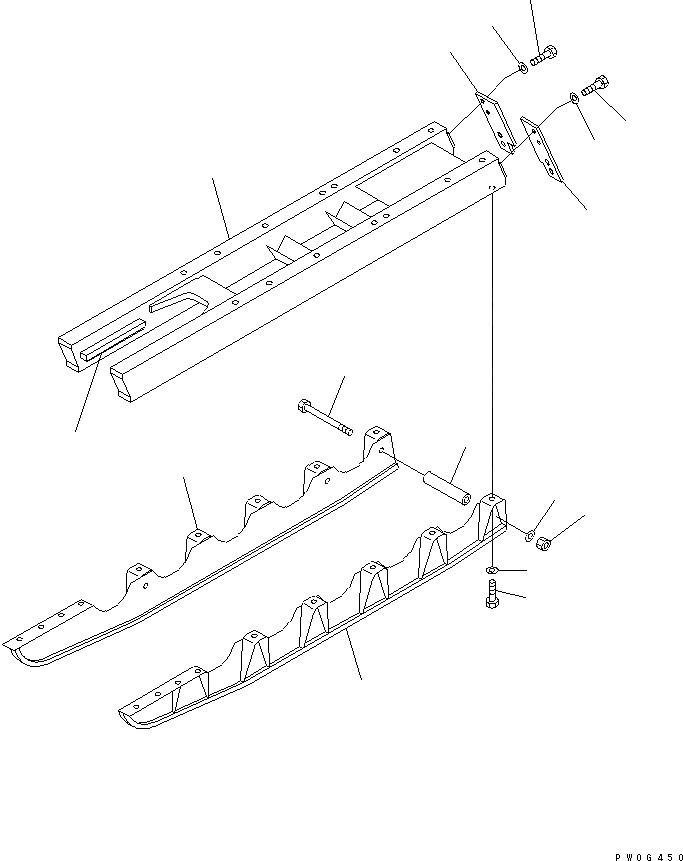 PW0G450