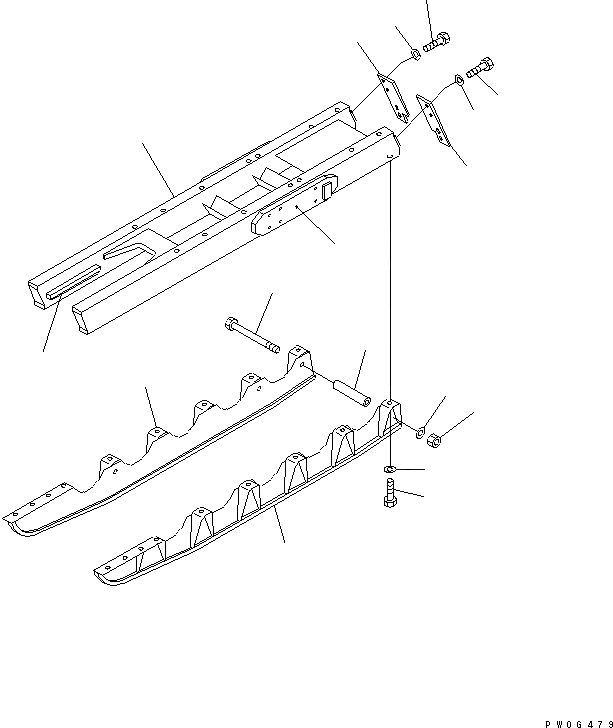 PW0G479