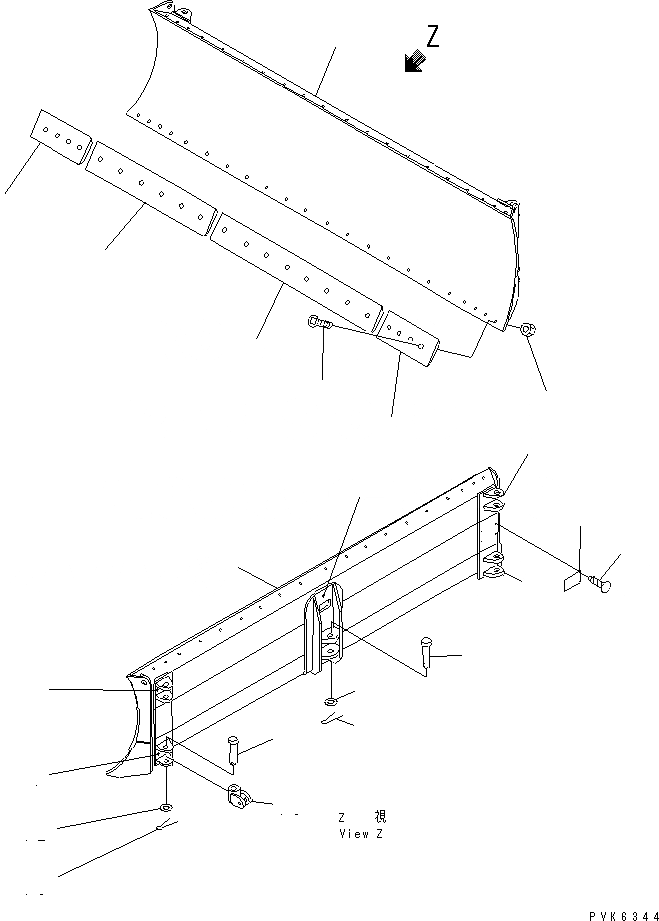 Z

Z 視
View Z

PVK6344