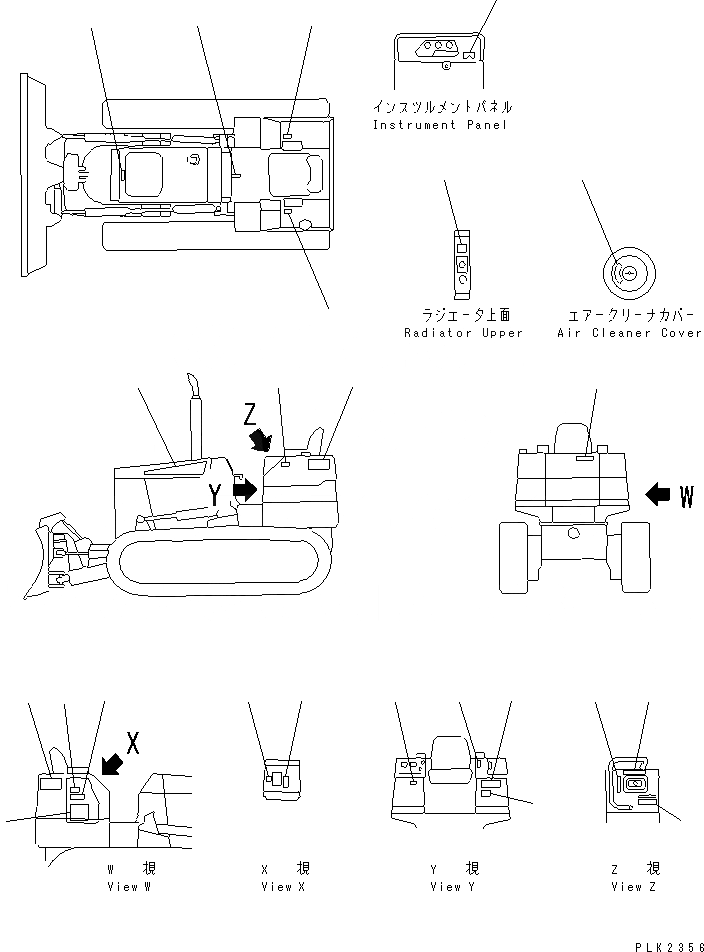 インスツルメントパネル
Instrument Panel

ラジエータ上面
Radiator Upper

エアークリーナカバー
Air Cleaner Cover

Z

Y

W

X

W 視
View W

X 視
View X

Y 視
View Y

Z 視
View Z

PLK2356