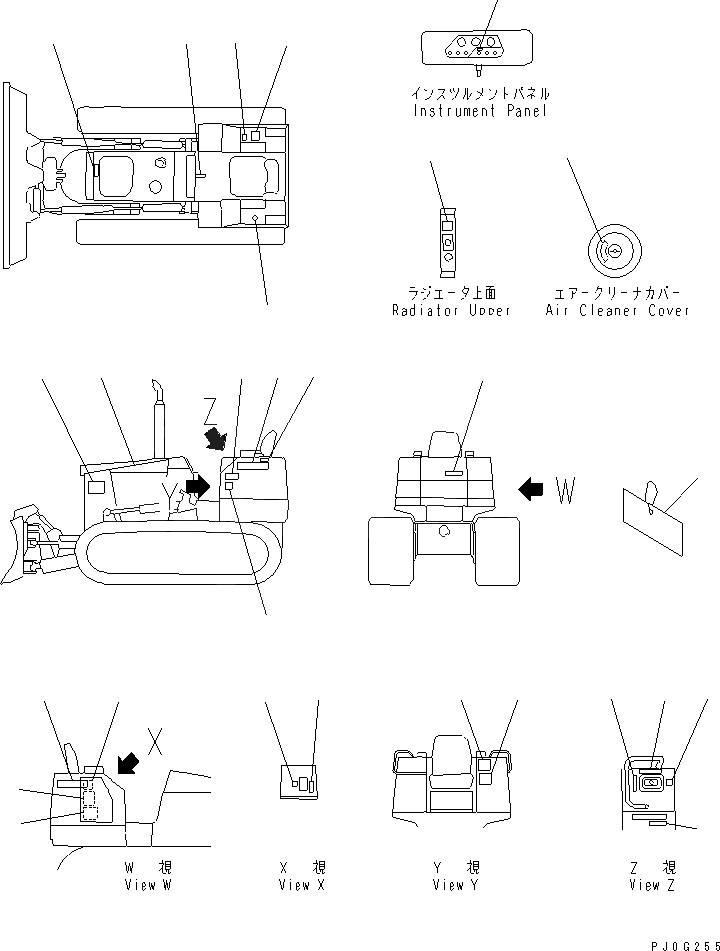 インスツルメントパネル
Instrument Panel

ラジエータ上面
Radiator Upper

エアークリーナカバー
Air Cleaner Cover

Z

Y

W

X

W 視
View W

X 視
View X

Y 視
View Y

Z 視
View Z

PJ0G255