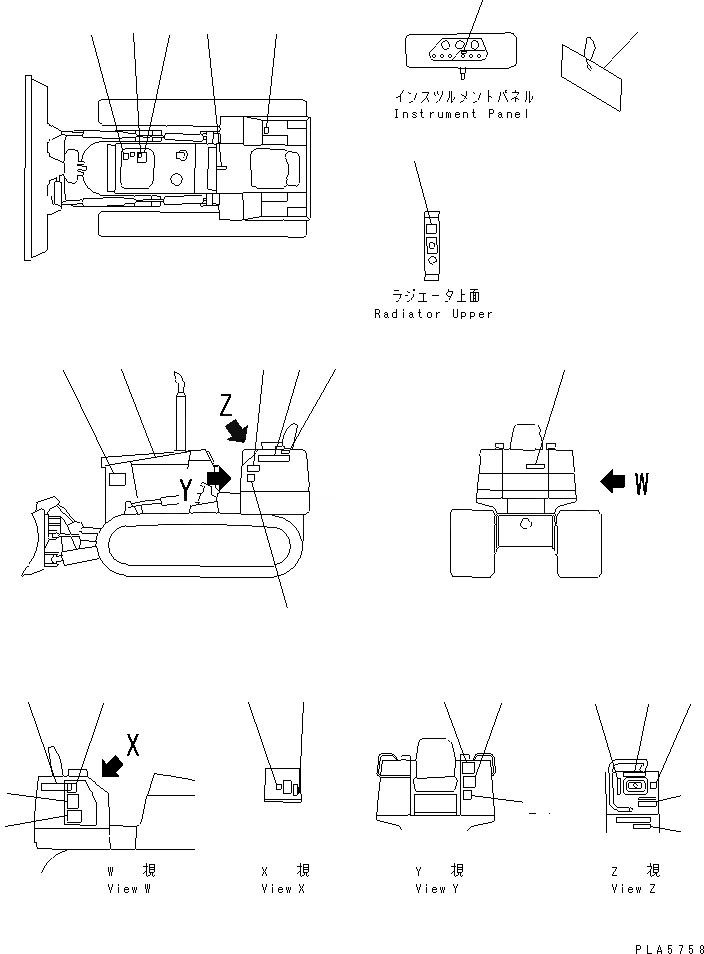 インスツルメントパネル
Instrument Panel

ラジエータ上面
Radiator Upper

Z

Y

W

X

W 視
View W

X 視
View X

Y 視
View Y

Z 視
View Z

PLA5758