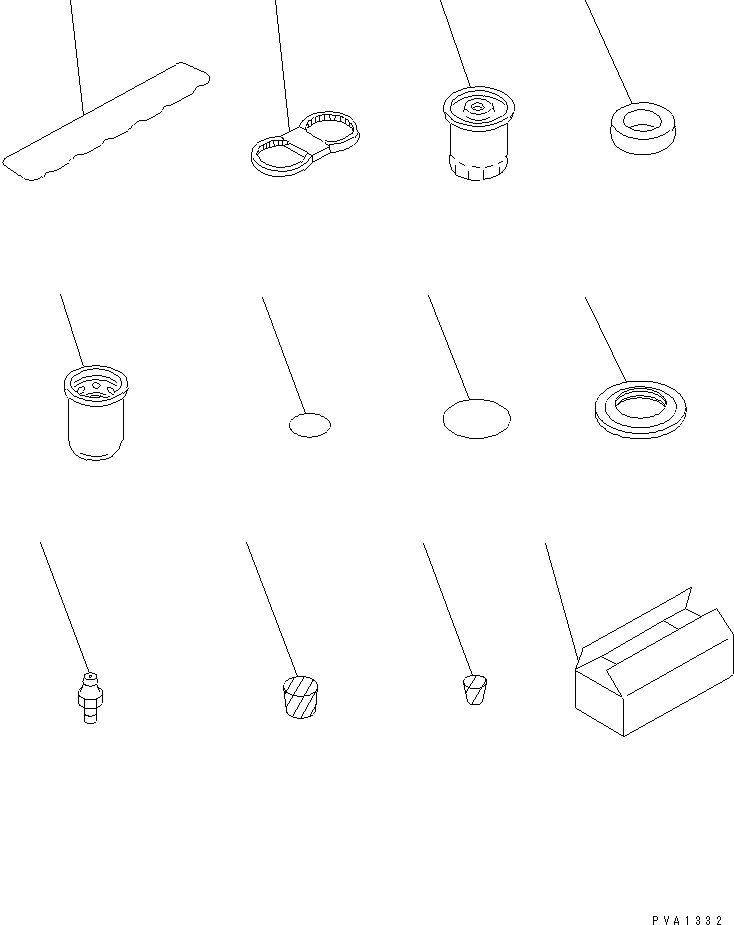 PVA1332