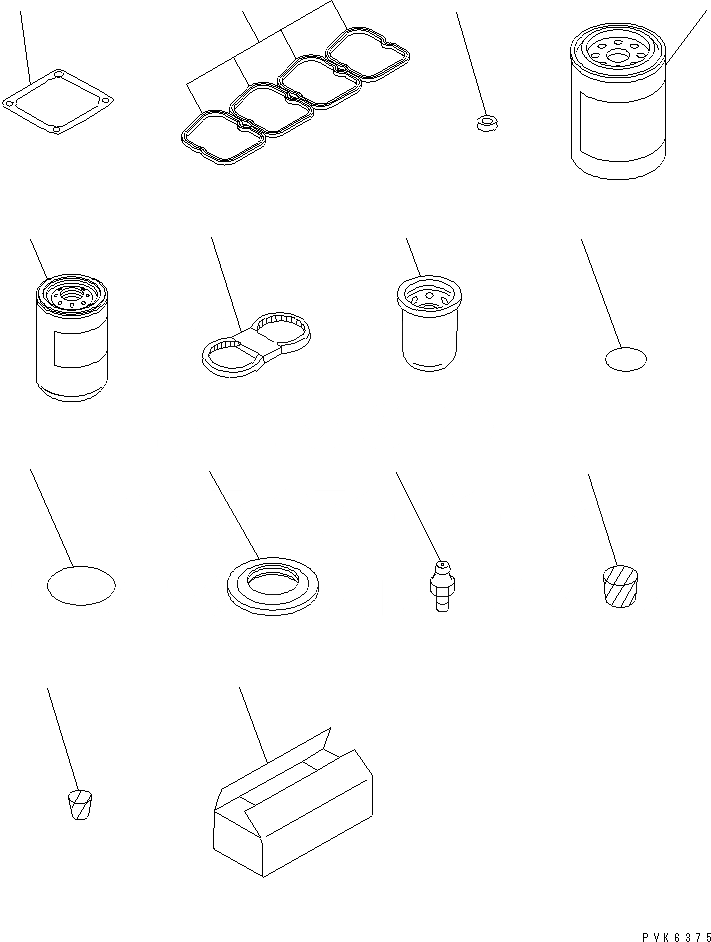 PVK6375