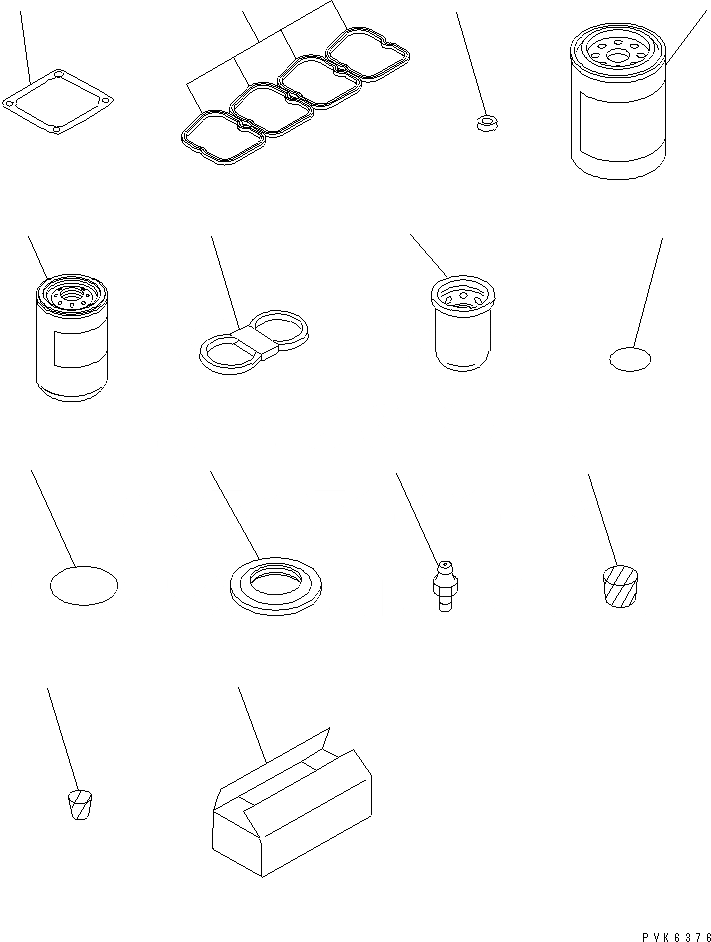 PVK6376