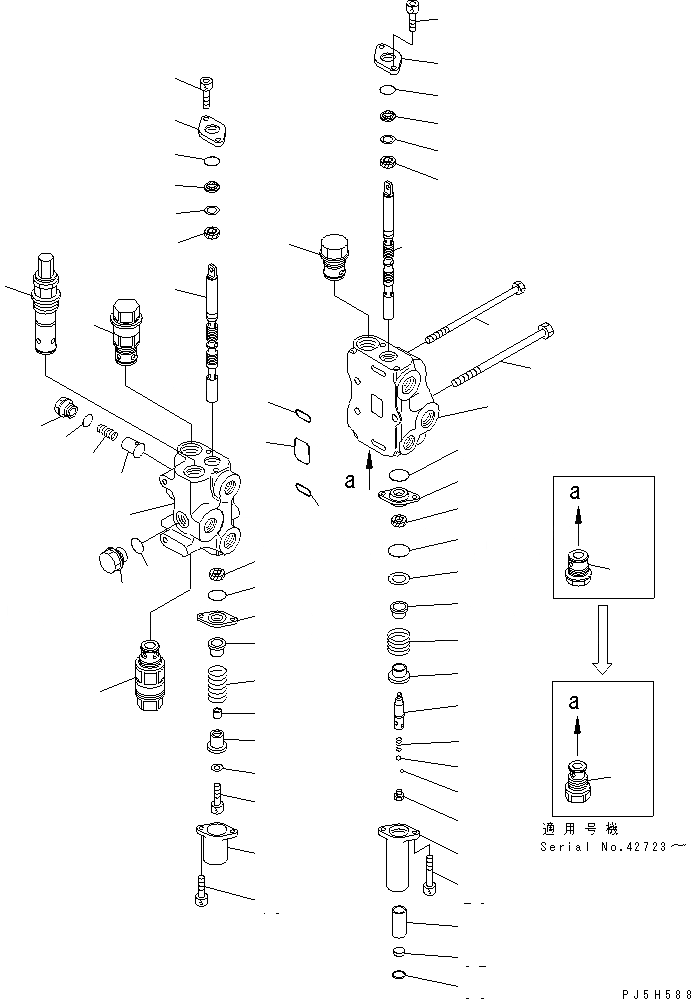 a

a

a

適用号機
Serial No.42723～

PJ5H588