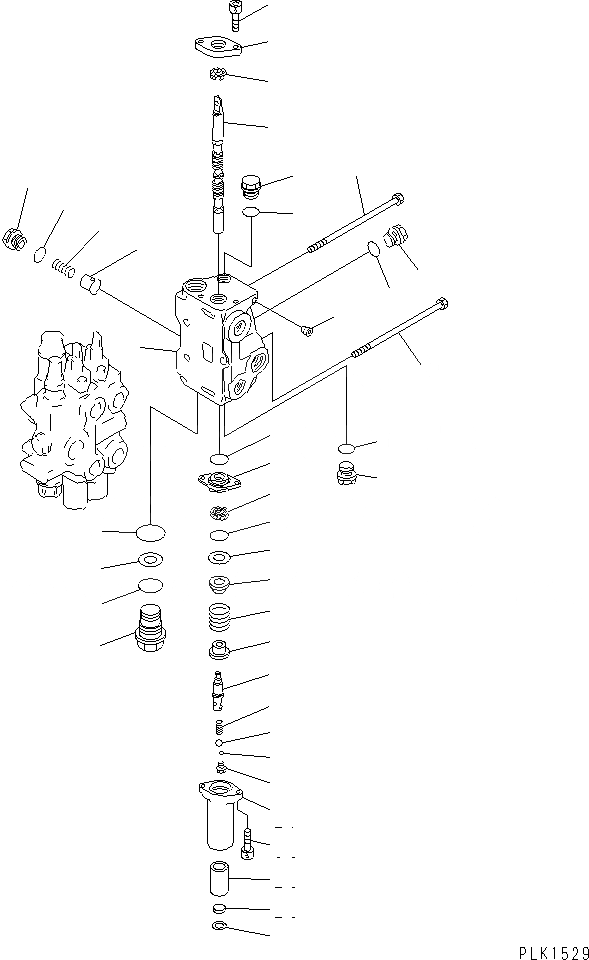 PLK1529