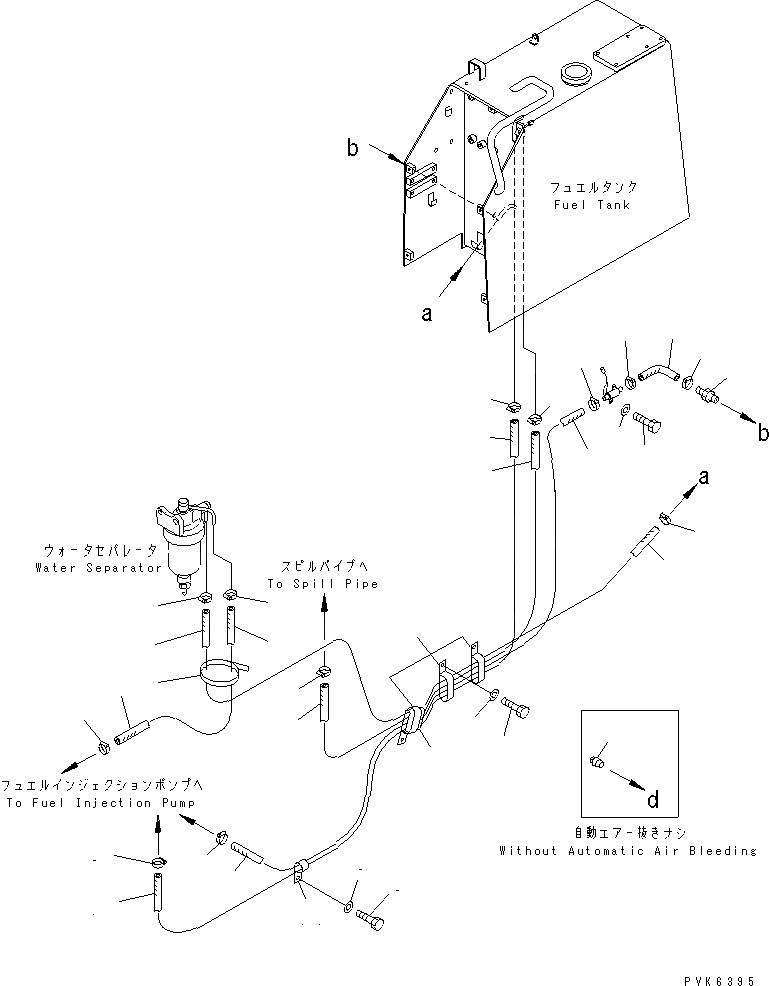 b

フュエルタンク
Fuel Tank

a

b

a

ウォータセパレータ
Water Separator

スピルパイプへ
To Spill Pipe

フュエルインジェクションポンプへ
To Fuel Injection Pump

d

自動エアー抜きナシ
Without Automatic Air Bleeding

PVK6395