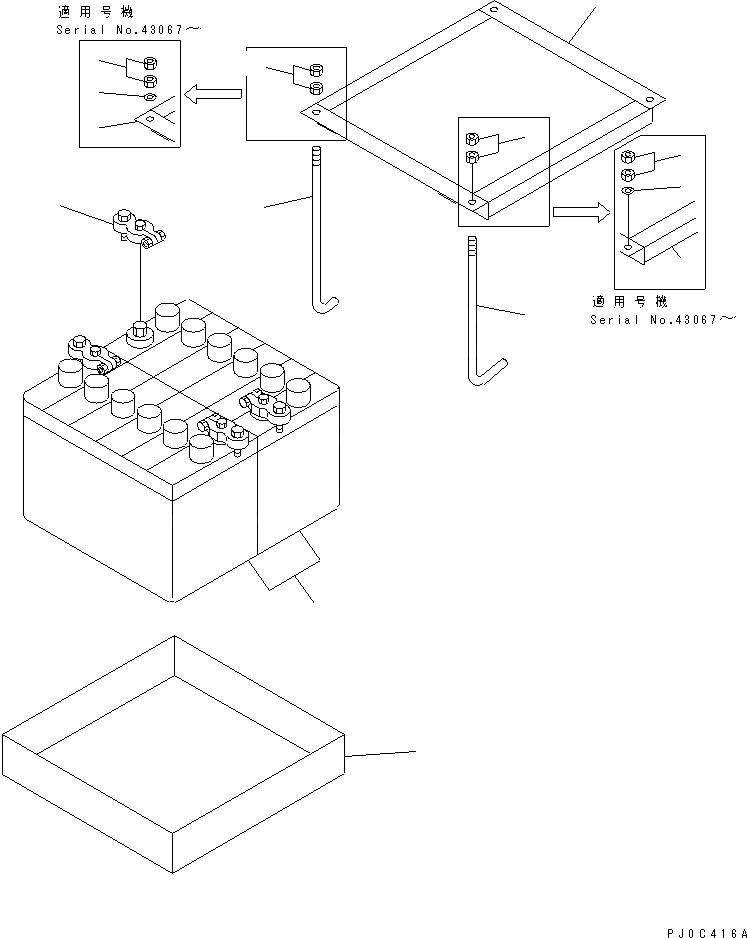 適用号機
Serial No.43067～

適用号機
Serial No.43067～

PJ0C416A