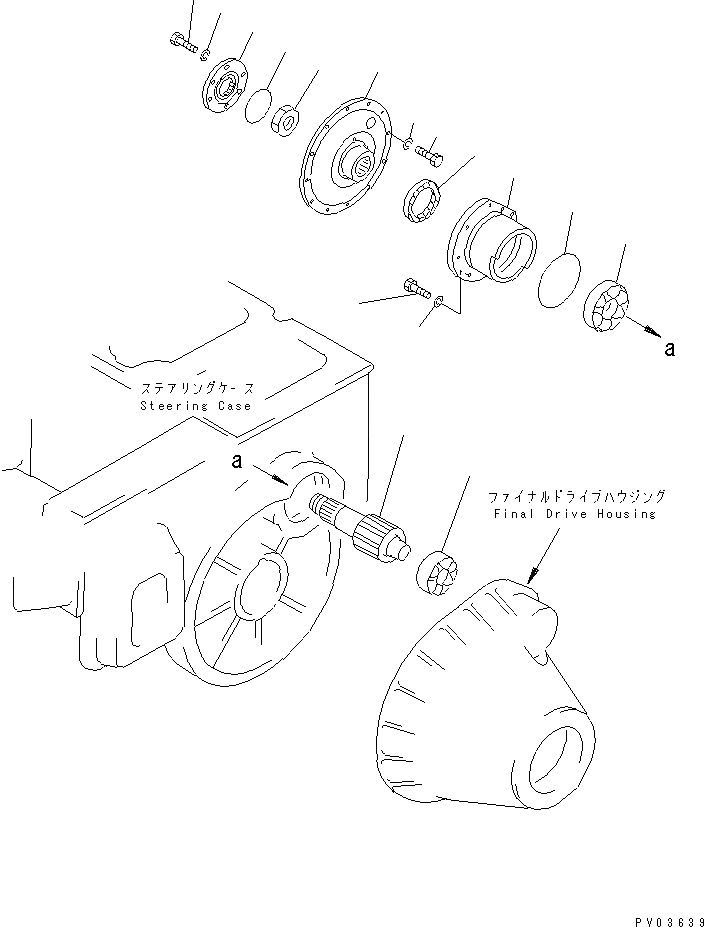 a

ステアリングケース
Steering Case

a

ファイナルドライブハウジング
Final Drive Housing

PV03639