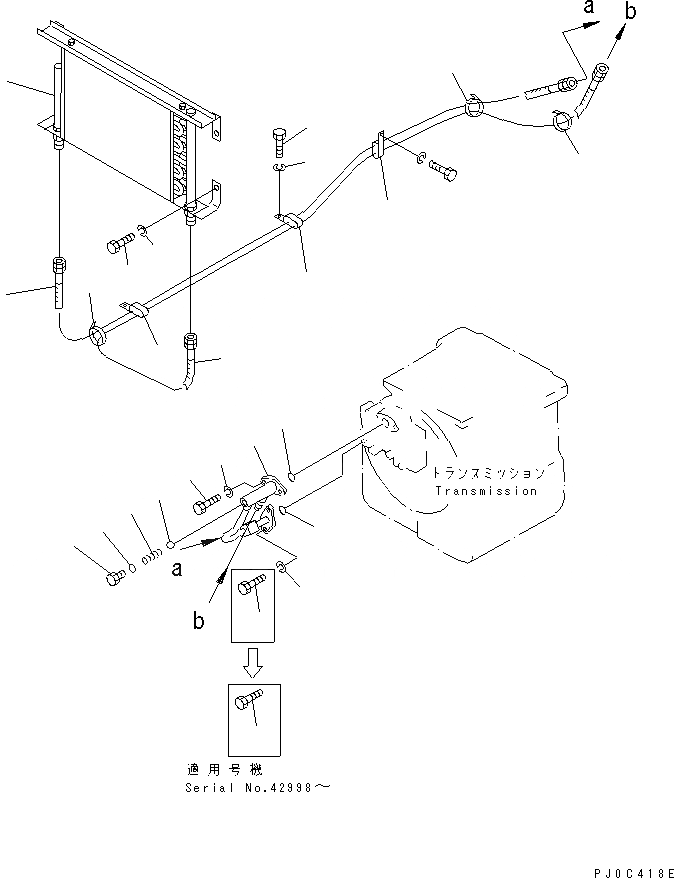 a
b
トランスミッション
Transmission
a
b
適用号機
Serial No.42998～
PJ0C418E