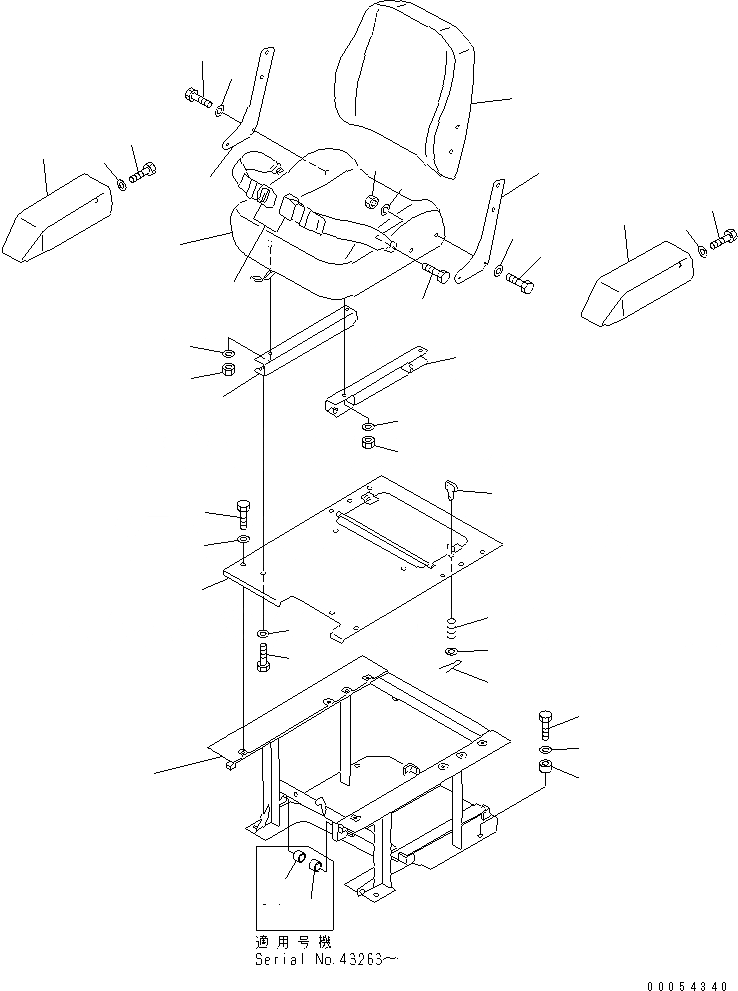 適用号機
Serial No.43263～

00054340