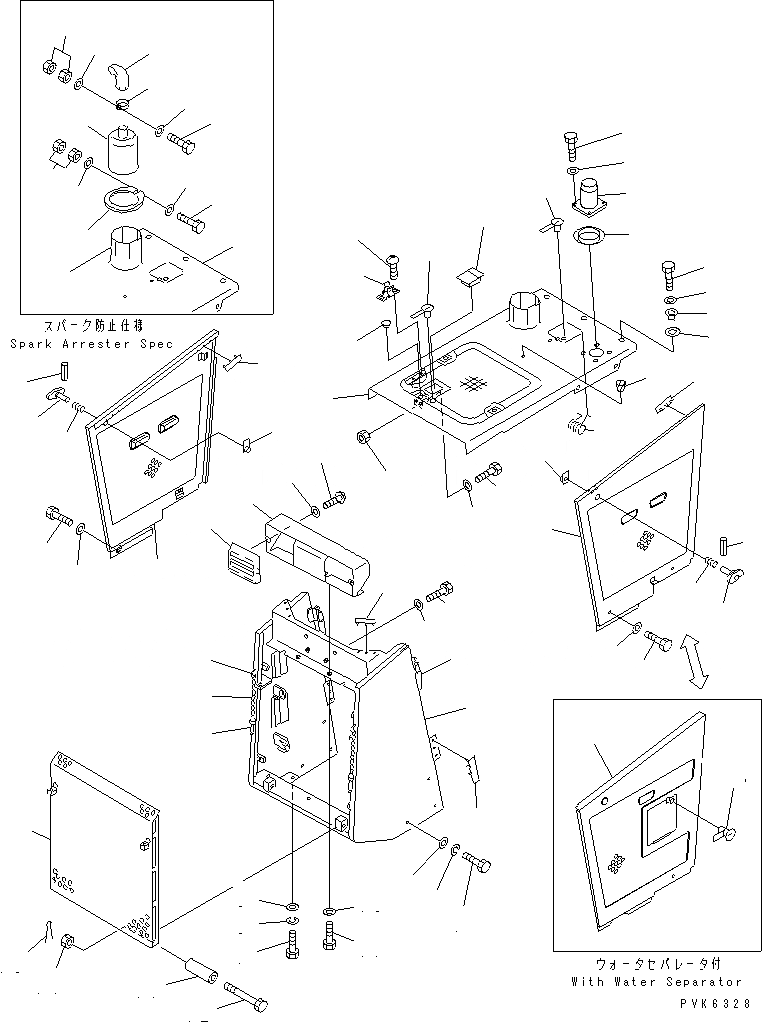 スパーク防止仕様
Spark Arrester Spec

ウォータセパレータ付
With Water Separator

PVK6328