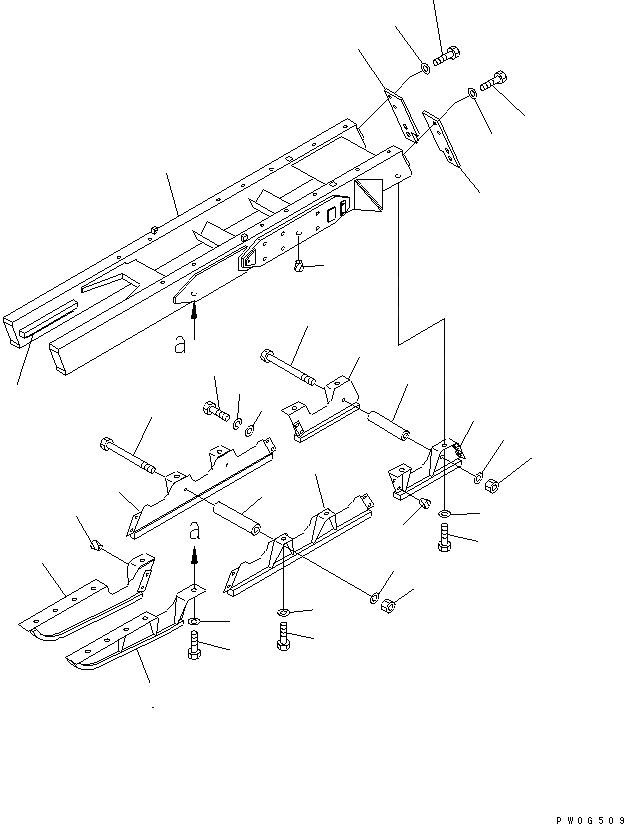 a

a

PW0G509