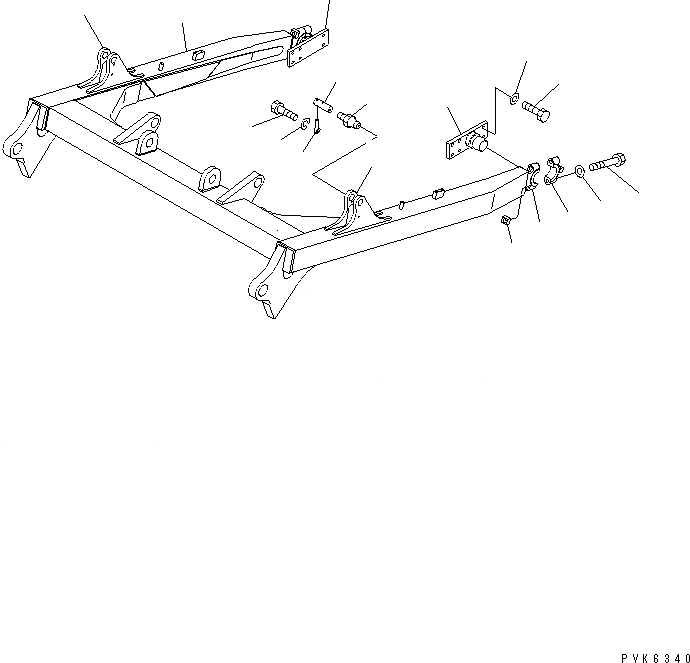 PVK6340