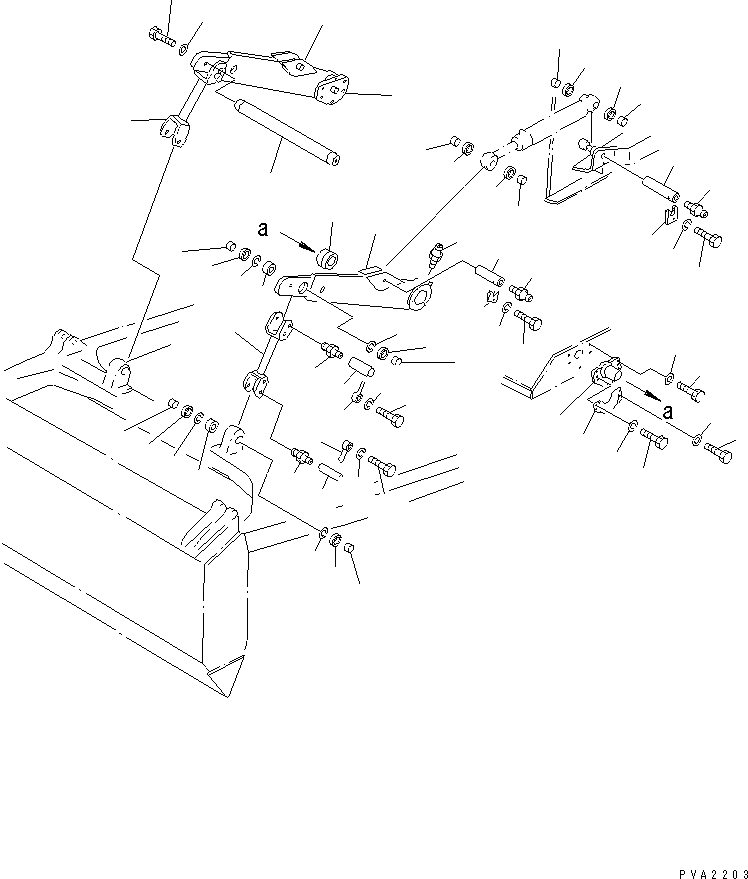 a

a

PVA2203