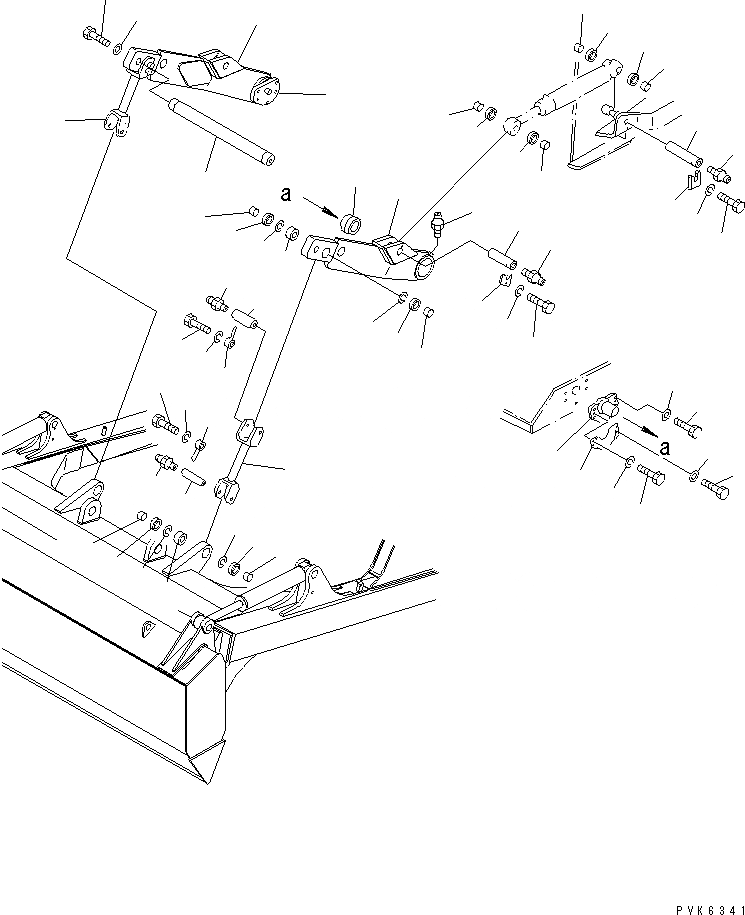 a

a

PVK6341