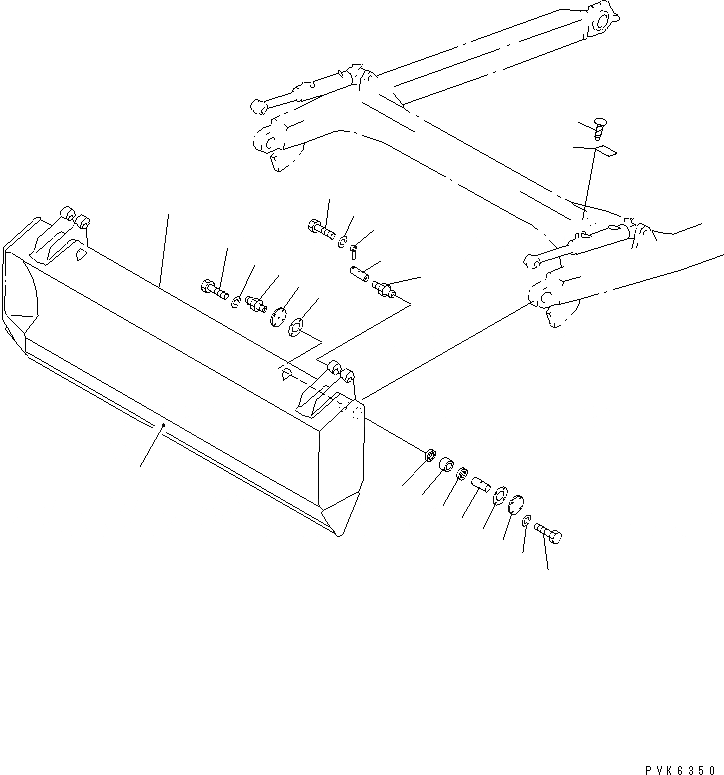 PVK6350