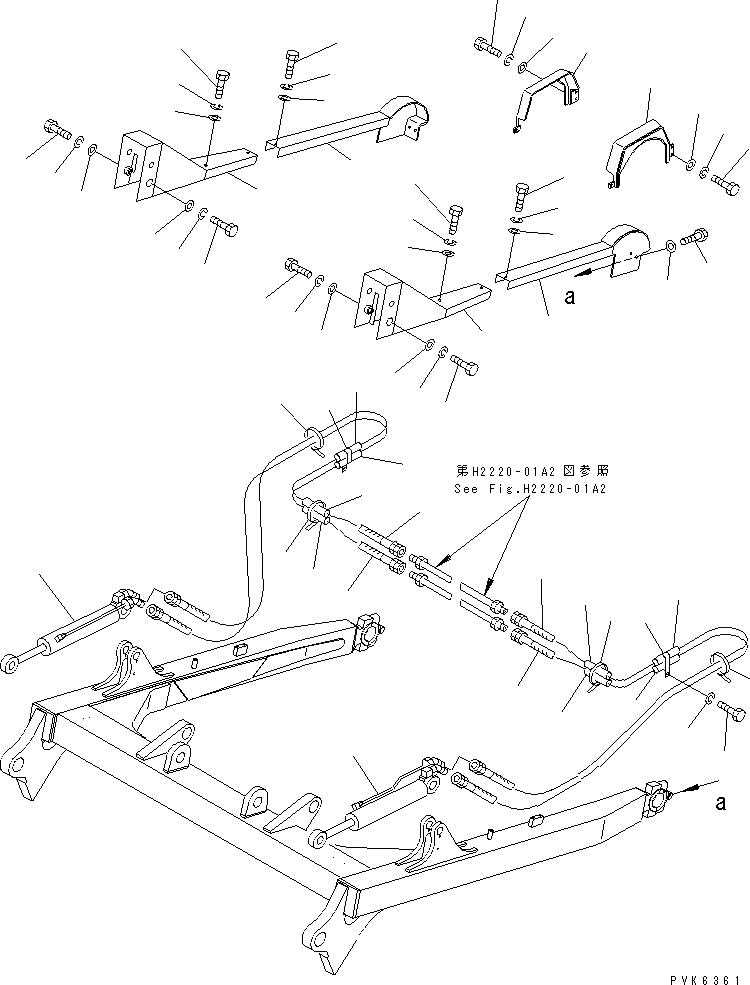 a

第H2220-01A2 図参照
See Fig.H2220-01A2

a

PVK6361