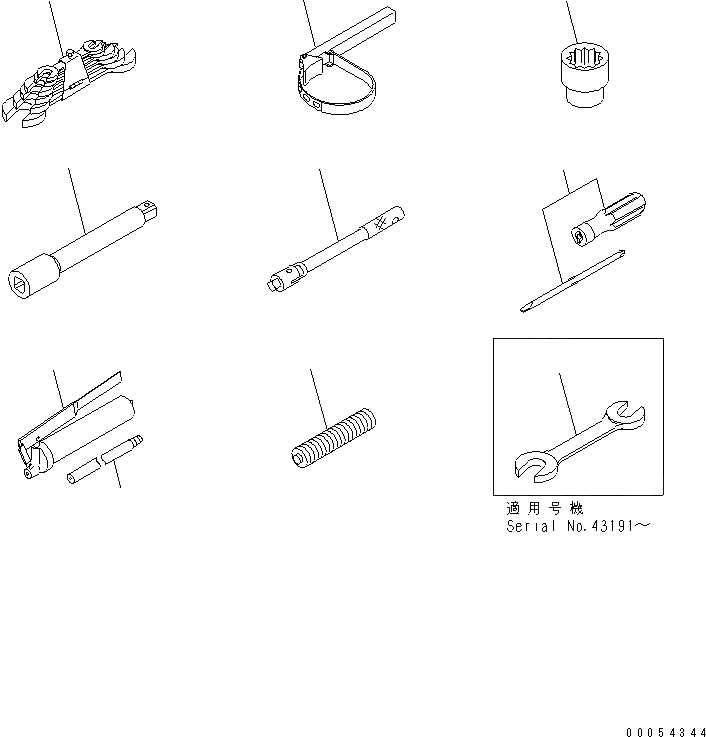 適用号機
Serial No.43191～

00054344