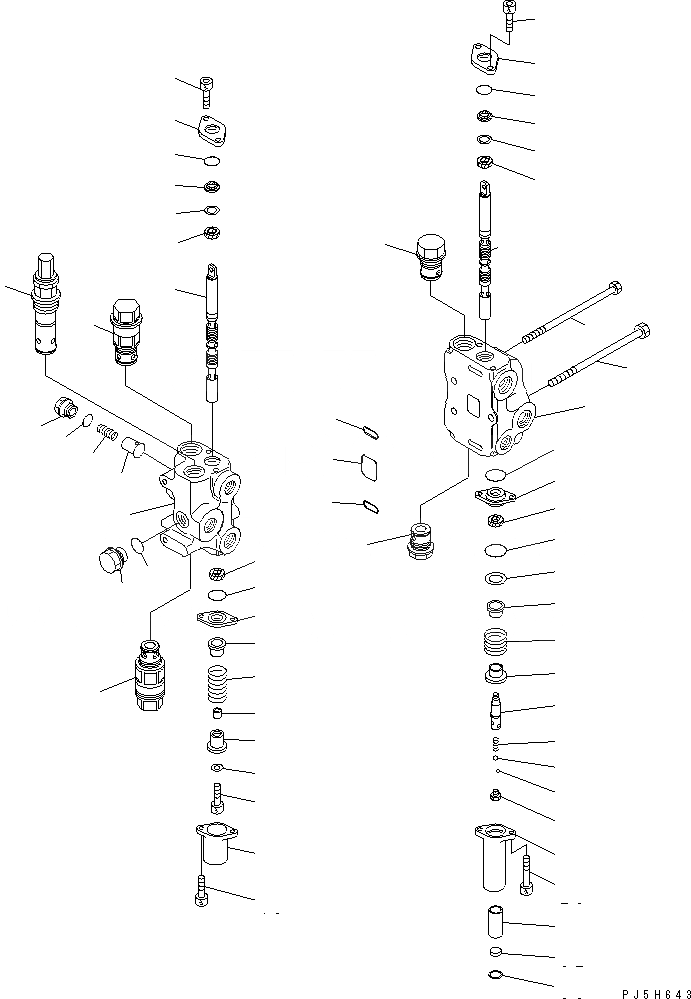 PJ5H643