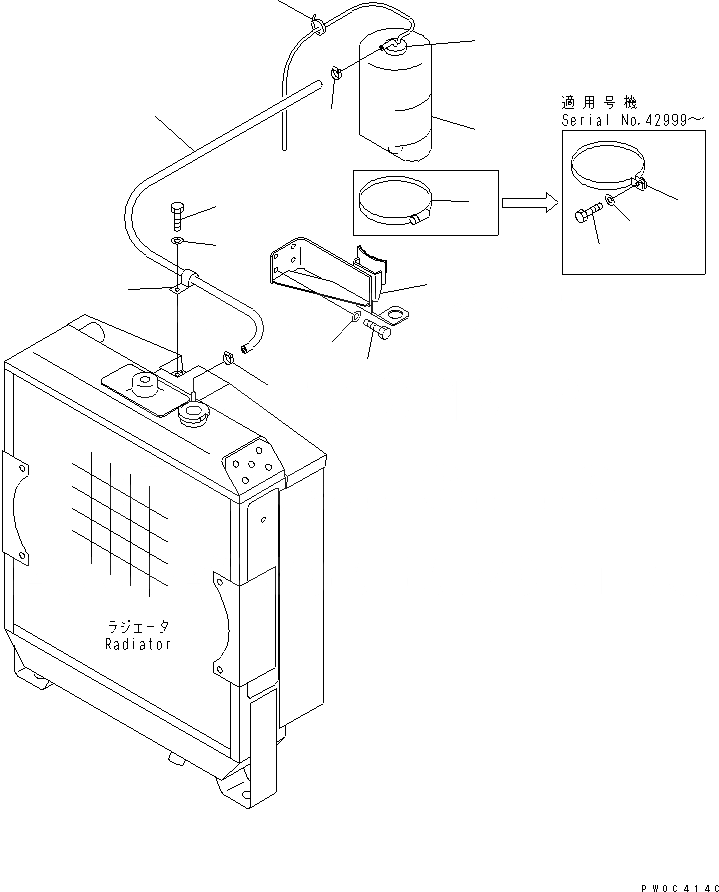 適用号機
Serial No.42999～

ラジエータ
Radiator

PW0C414C