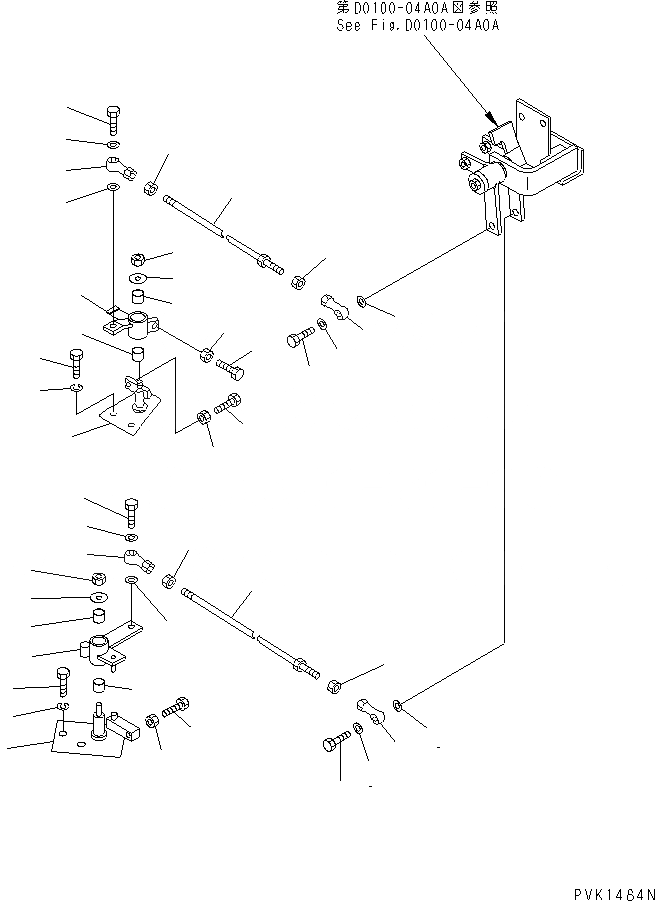 第D0100-04A0A図参照
See Fig.D0100-04A0A

PVK1464N