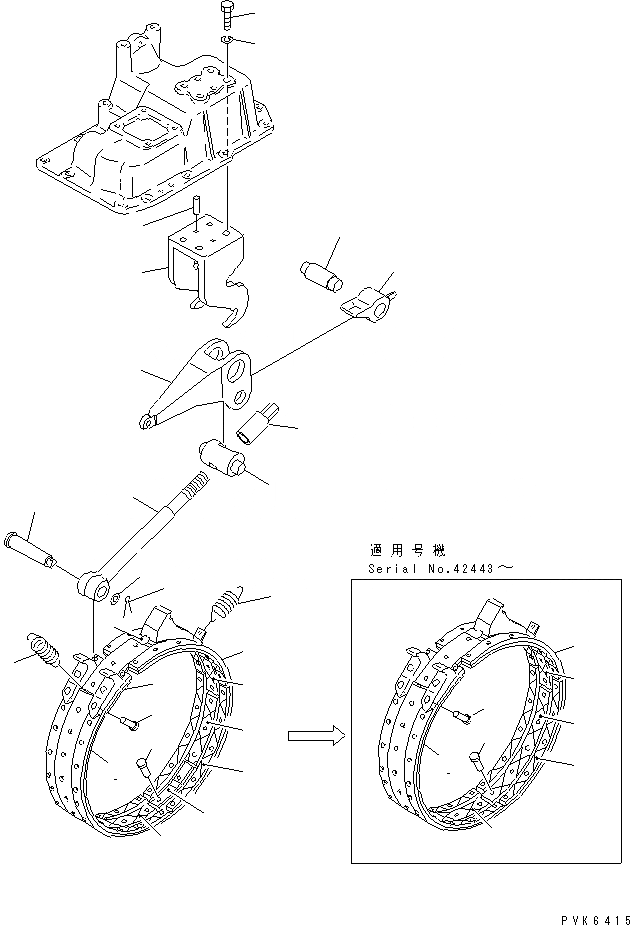 適用号機
Serial No.42443～

PVK6415