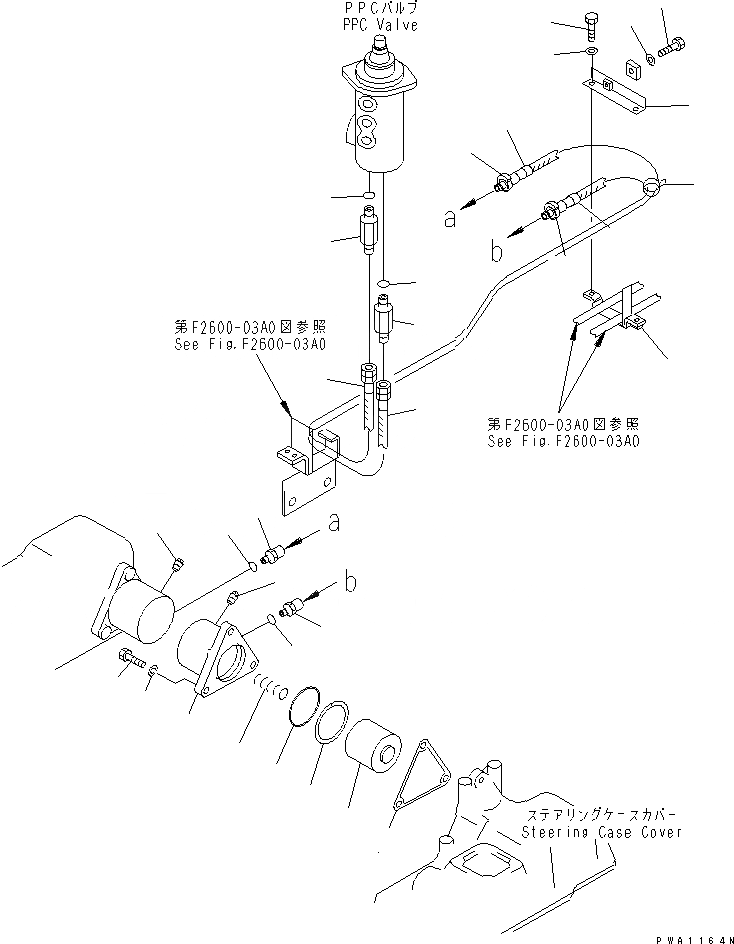 PPCバルブ
PPC Valve

a

b

第F2600-03A0図参照
See Fig.F2600-03A0

第F2600-03A0図参照
See Fig.F2600-03A0

a

b

ステアリングケースカバー
Steering Case Cover

PWA1164N