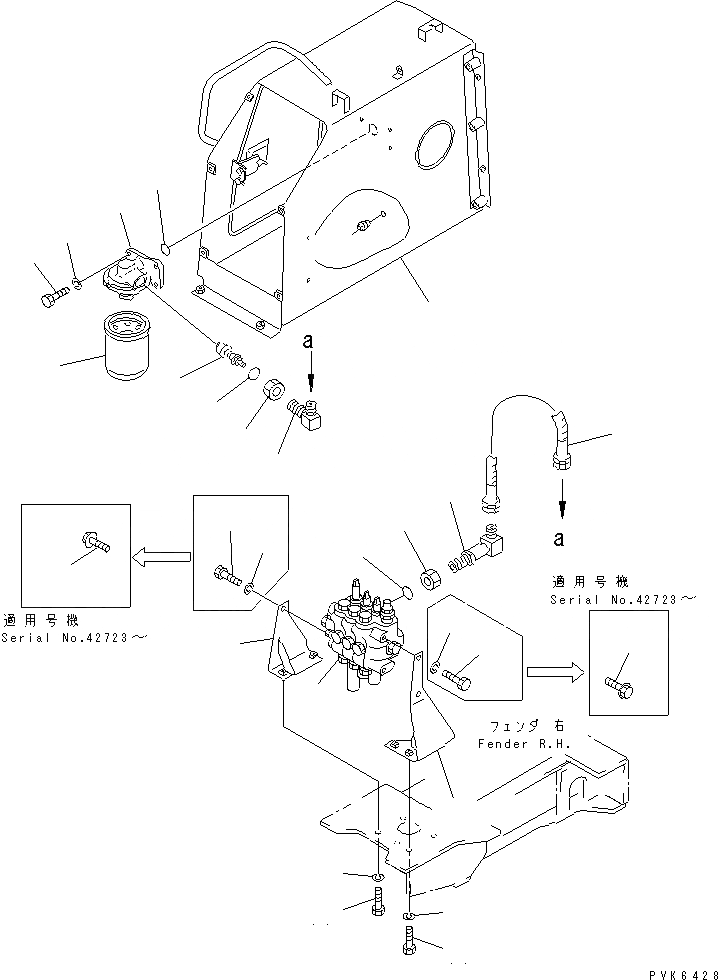 a

a

適用号機
Serial No.42723～

適用号機
Serial No.42723～

フェンダ 右
Fender R.H.

PVK6428