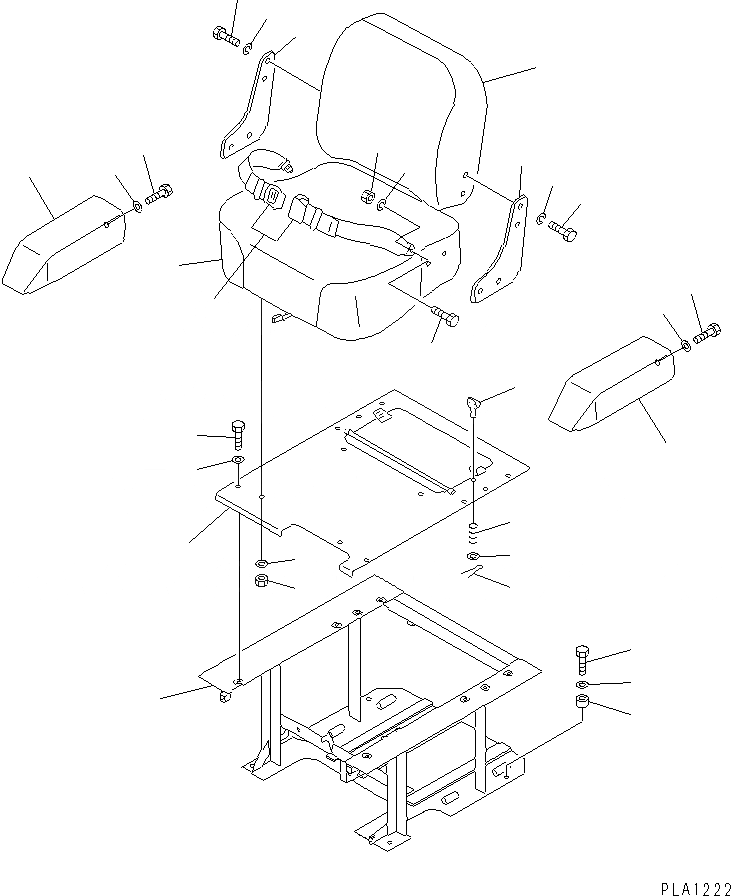 PLA1222