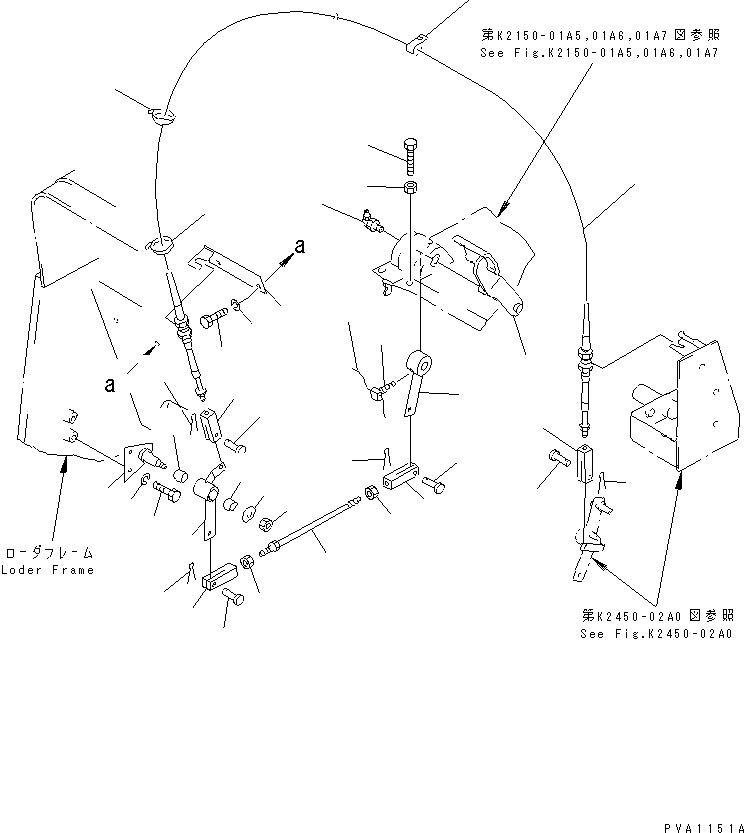 第K2150-01A5,01A6,01A7 図参照
See Fig.K2150-01A5,01A6,01A7

a

a

ローダフレーム
Loder Frame

第K2450-02A0 図参照
See Fig.K2450-02A0

PVA1151A