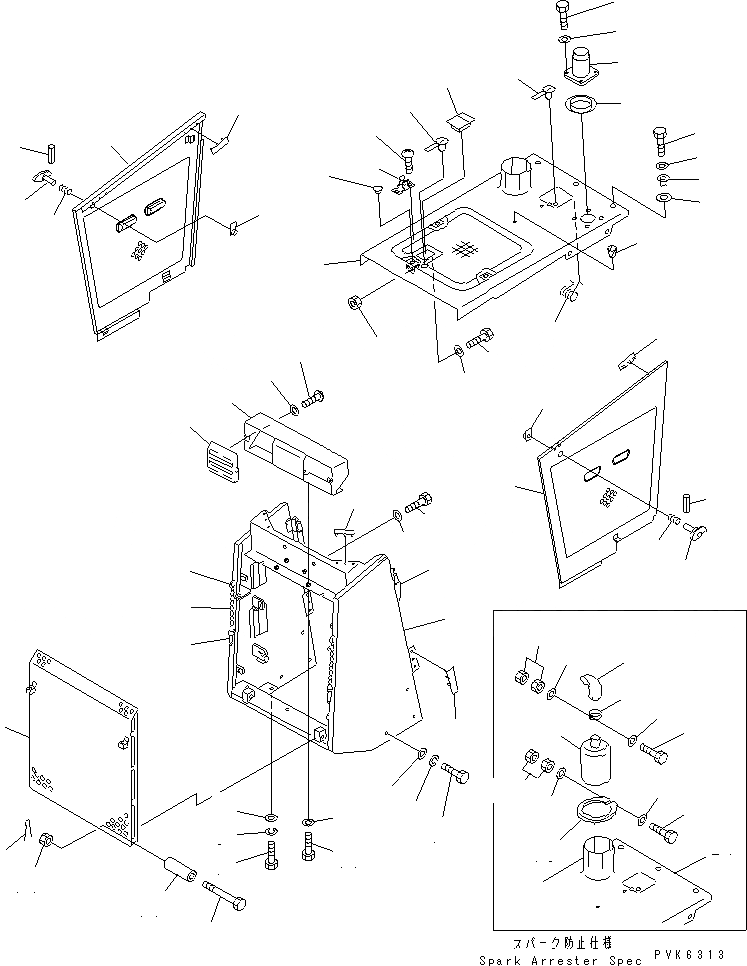 スパーク防止仕様
Spark Arrester Spec
PVK6313