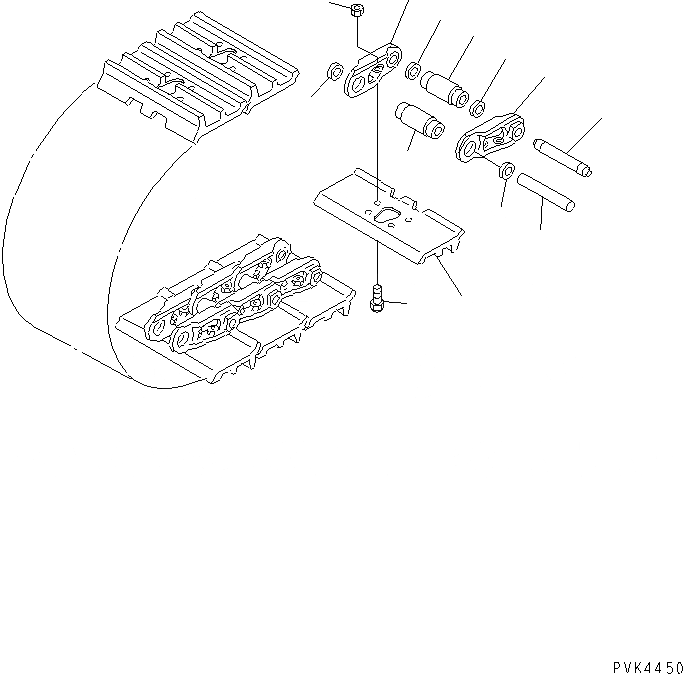 PVK4450