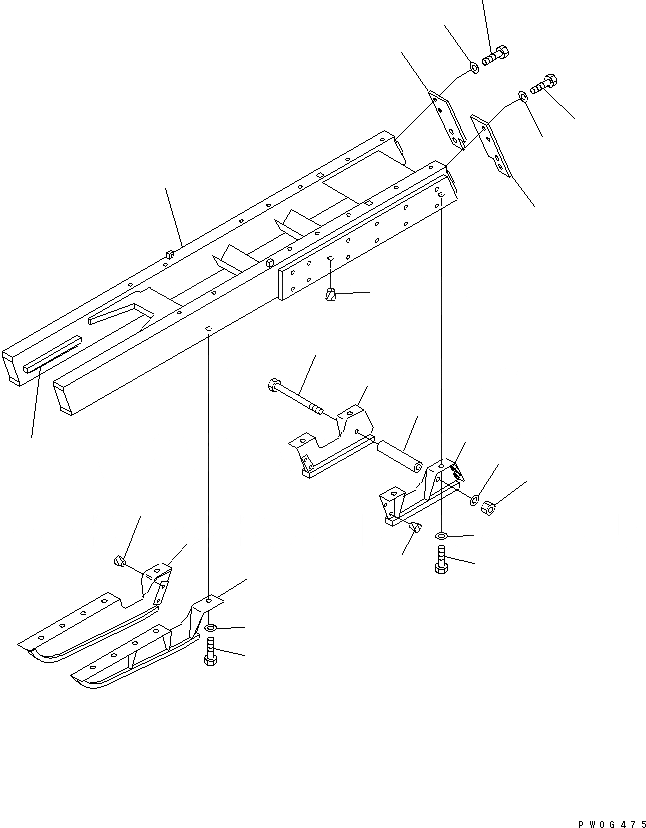 PW0G475