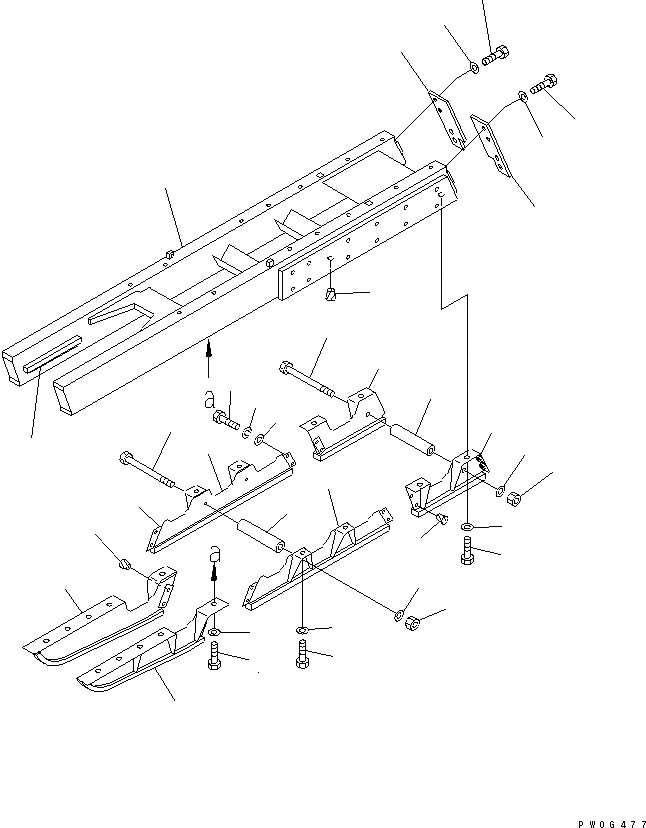 a

a

PW0G477