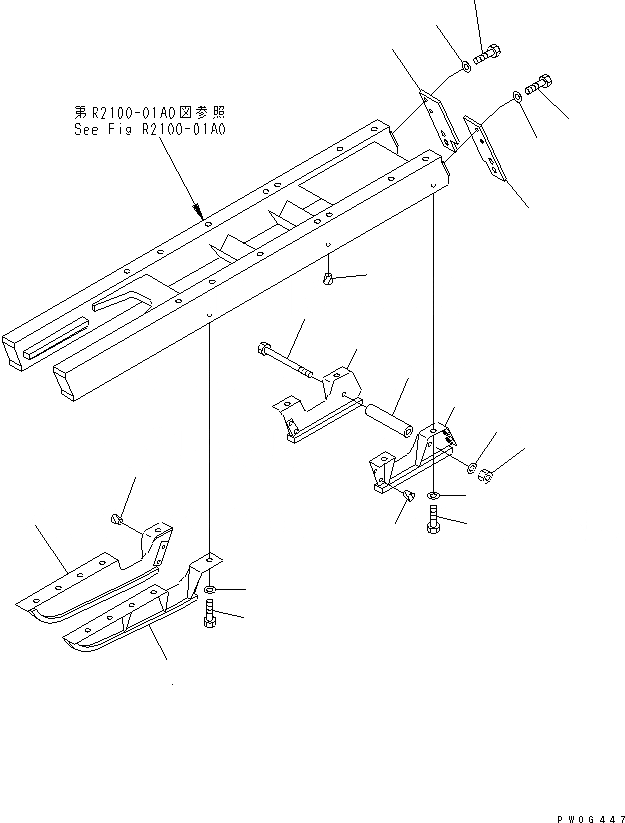 第R2100-01A0図参照
See Fig R2100-01A0

PW0G447