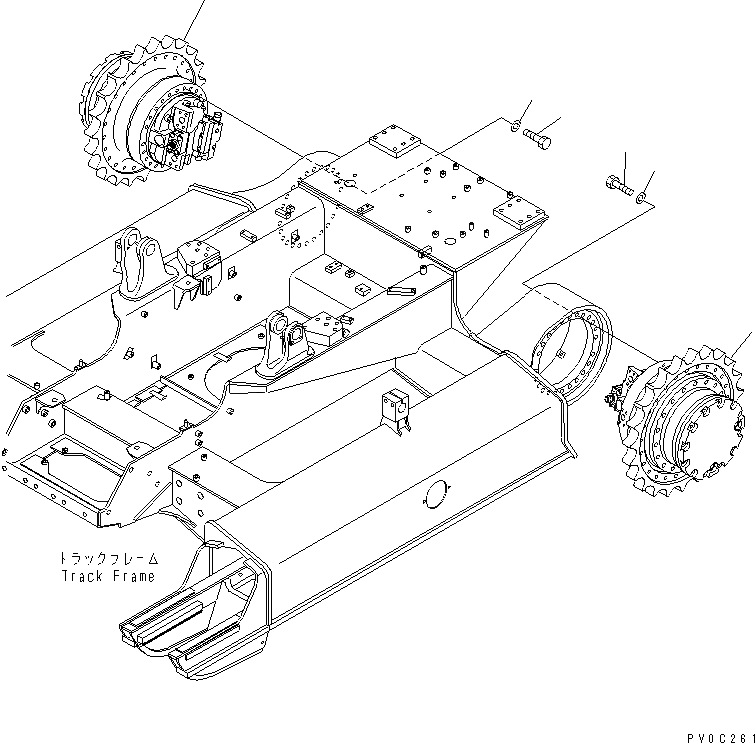 トラックフレーム
Track Frame

PV0C261