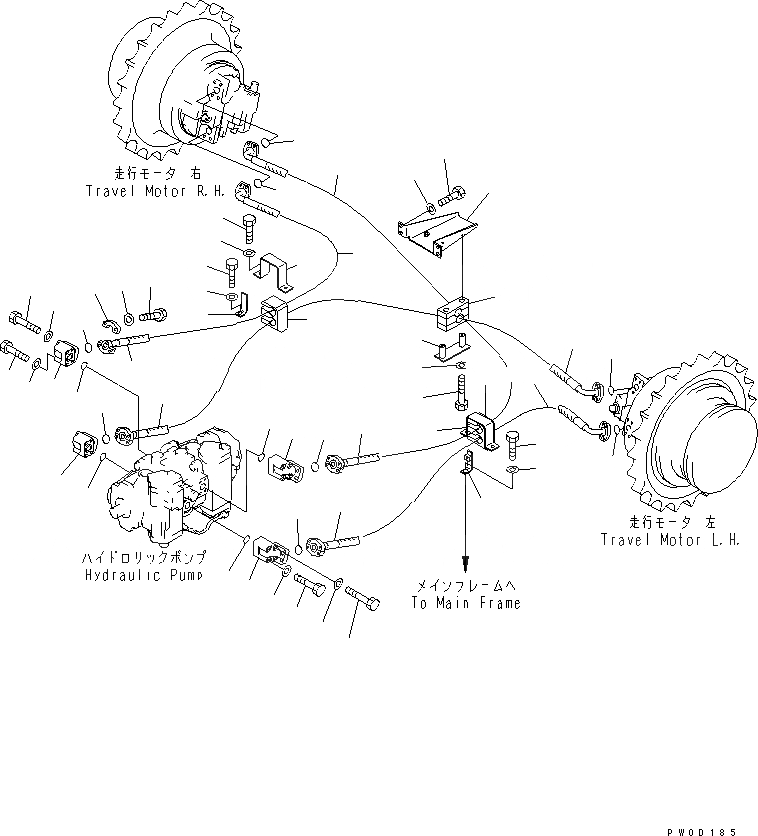 走行モータ 右
Travel Motor R.H.

走行モータ 左
Travel Motor L.H.

ハイドロリックポンプ
Hydraulic Pump

メインフレームへ
To Main Frame

PW00185