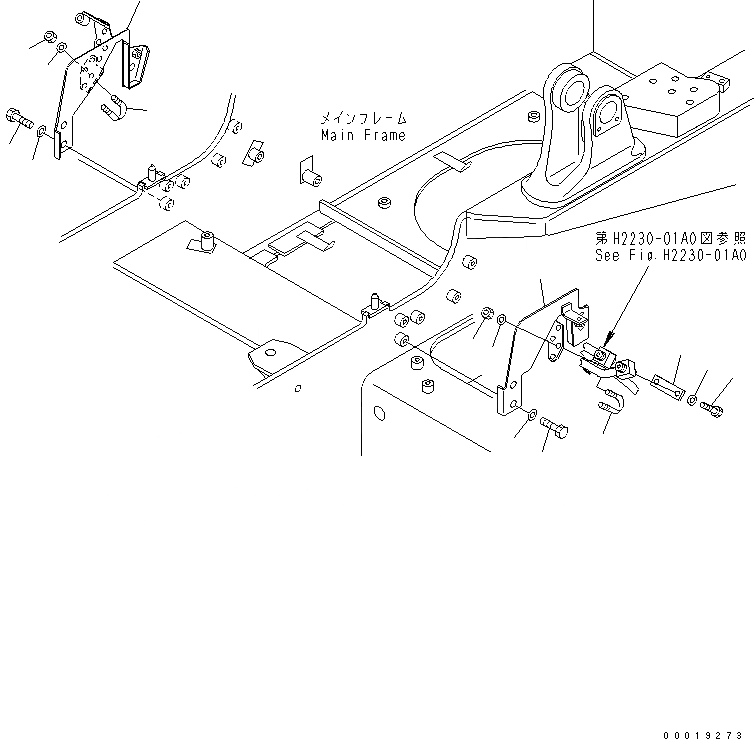 メインフレーム
Main Frame

第H2230-01A0図参照
See Fig.H2230-01A0

00019273