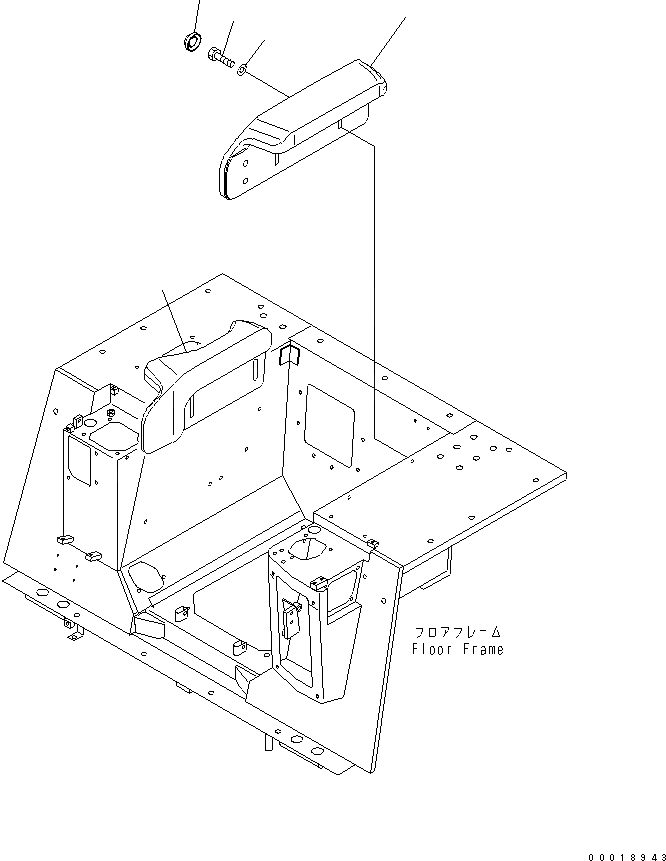 フロアフレーム
Floor Frame

00018943