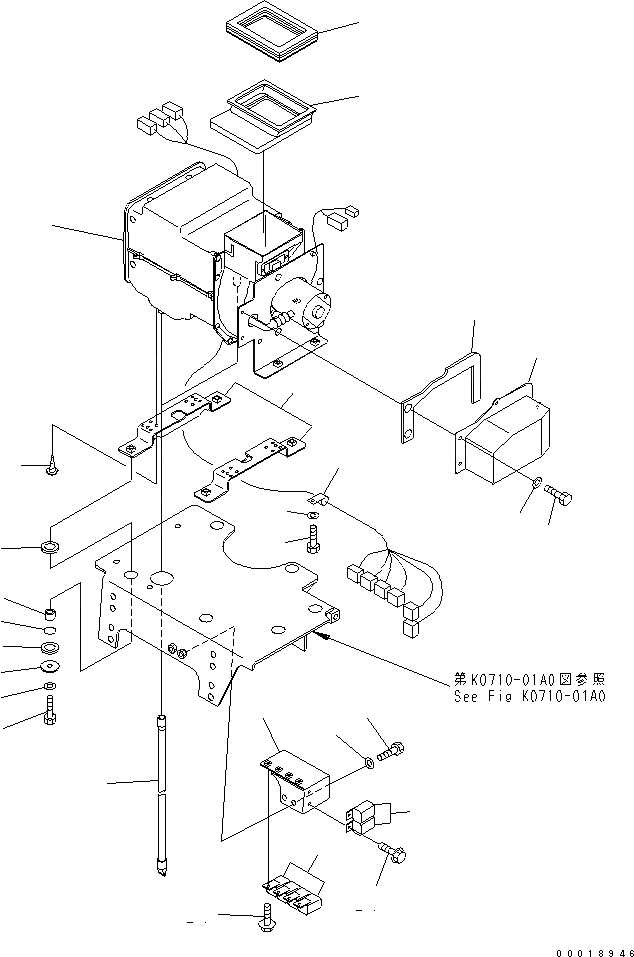 第K0710-01A0図参照
See Fig K0710-01A0

00018946