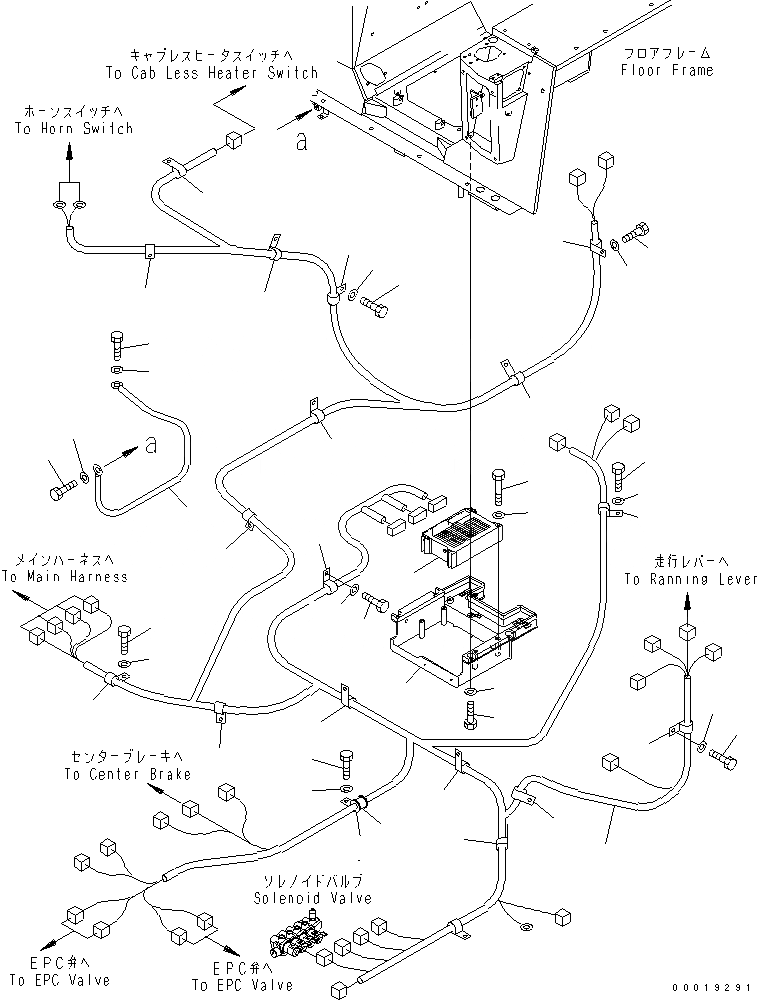 キャブレスヒータスイッチへ
To Cab Less Heater Switch

フロアフレーム
Floor Frame

ホーンスイッチへ
To Horn Switch

a

a

メインハーネスへ
To Main Harness

走行レバーへ
To Ranning Lever

センターブレーキへ
To Center Brake

ソレノイドバルブ
Solenoid Valve

EPC弁へ
To EPC Valve

EPC弁へ
To EPC Valve

00019291