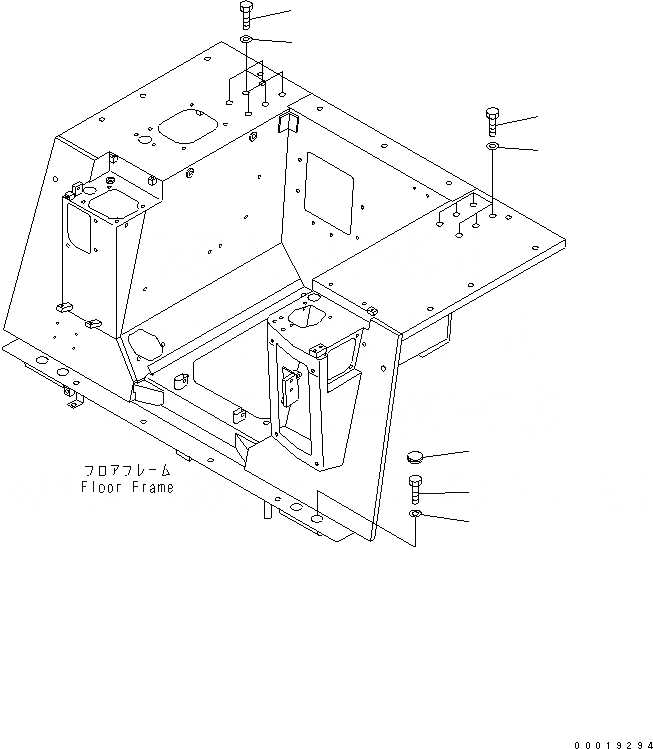 フロアフレーム
Floor Frame

00019294