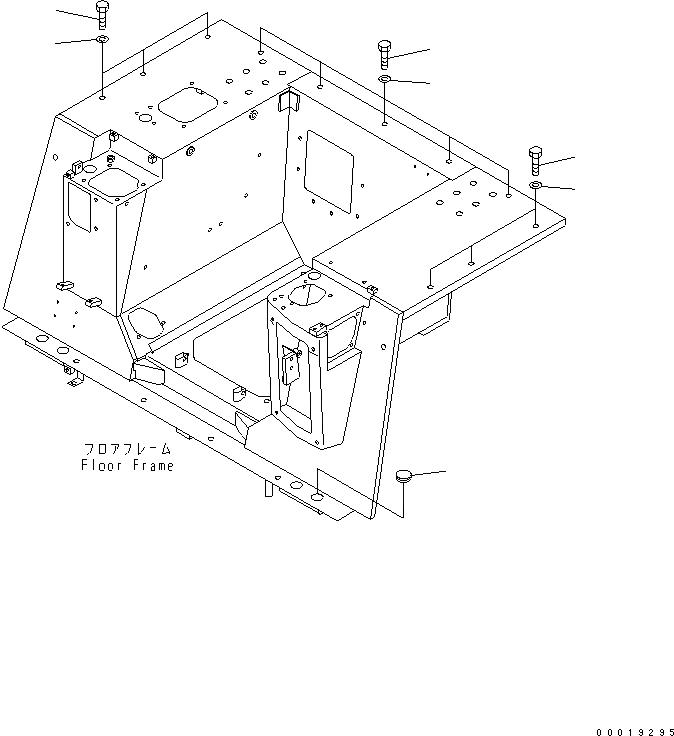 フロアフレーム
Floor Frame

00019295