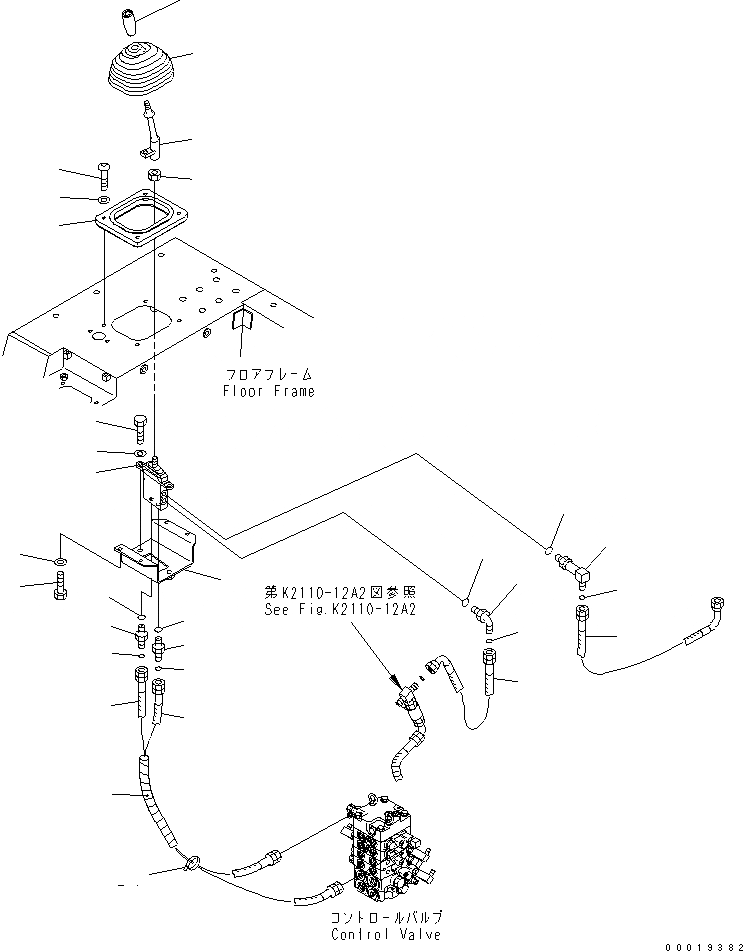 フロアフレーム
Floor Frame

第K2110-12A2図参照
See Fig.K2110-12A2

コントロールバルブ
Control Valve

00019382