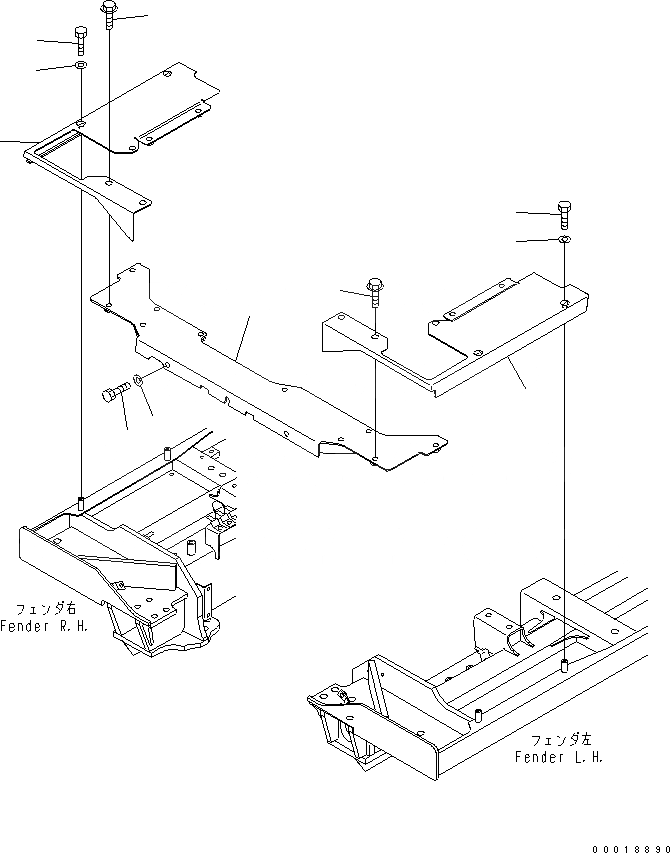 フェンダ右
Fender R.H.

フェンダ左
Fender L.H.

00018890