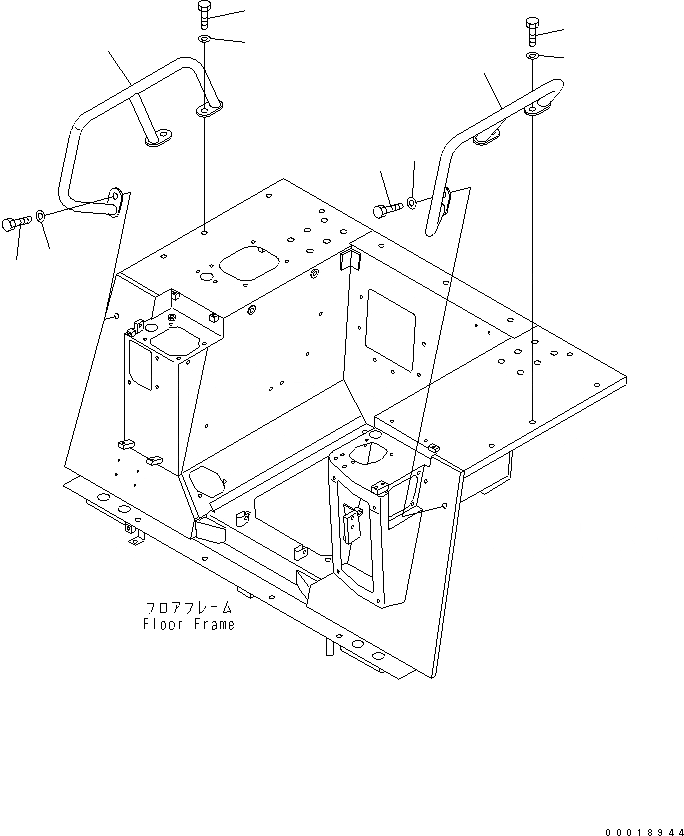 フロアフレーム
Floor Frame

00018944